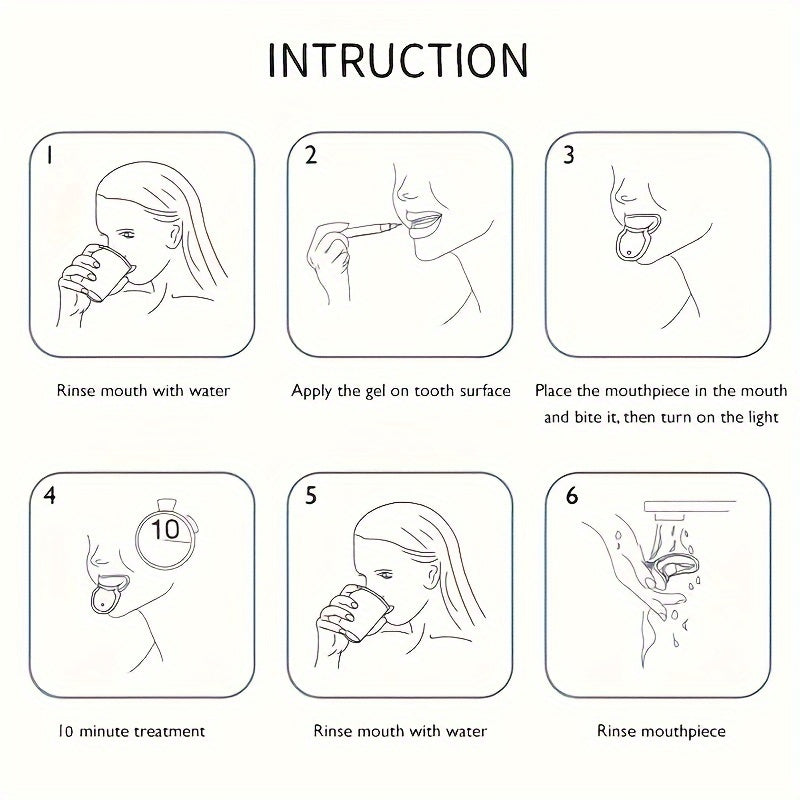 INTRUCTION

1

Rinse mouth with water

2

Apply the gel on tooth surface

3

Place the mouthpiece in the mouth and bite it, then turn on the light

4

10

10 minute treatment

5

Rinse mouth with water

6

Rinse mouthpiece