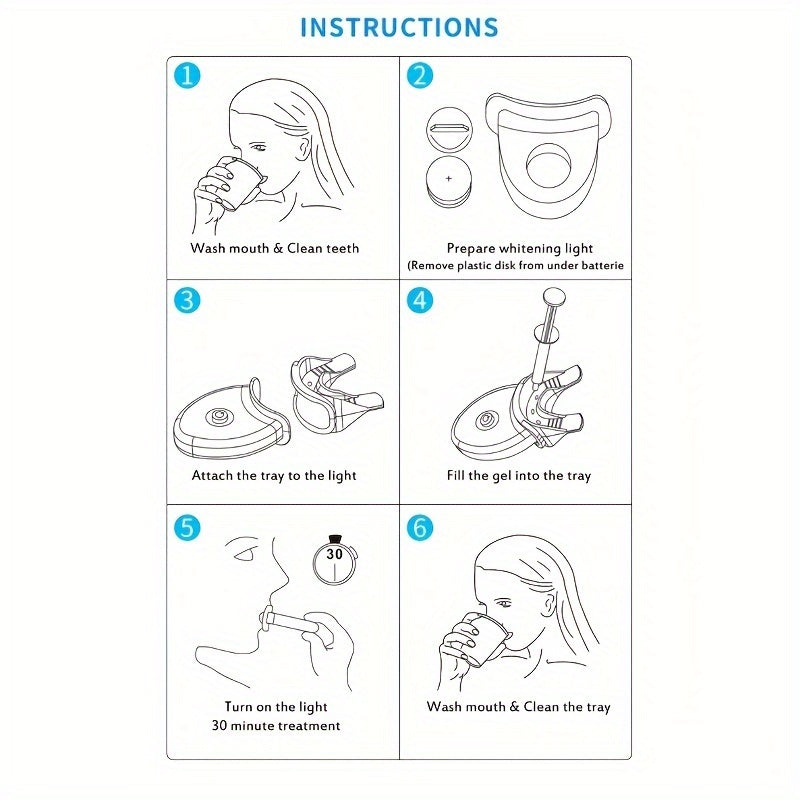 INSTRUCTIONS

1
Wash mouth & Clean teeth

2
Prepare whitening light
(Remove plastic disk from under batterie

3
Attach the tray to the light

4
Fill the gel into the tray

5
30
Turn on the light
30 minute treatment

6
Wash mouth & Clean the tray