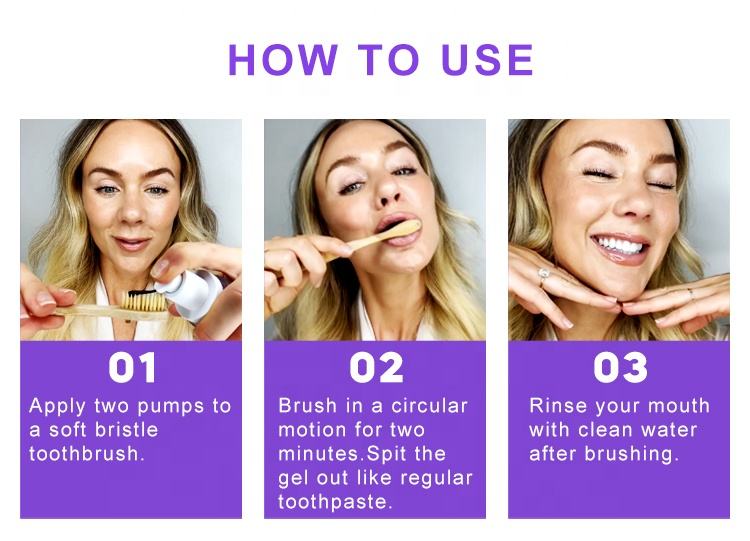 HOW TO USE

01
Apply two pumps to a soft bristle toothbrush.

02
Brush in a circular motion for two minutes.Spit the gel out like regular toothpaste.

03
Rinse your mouth with clean water after brushing.